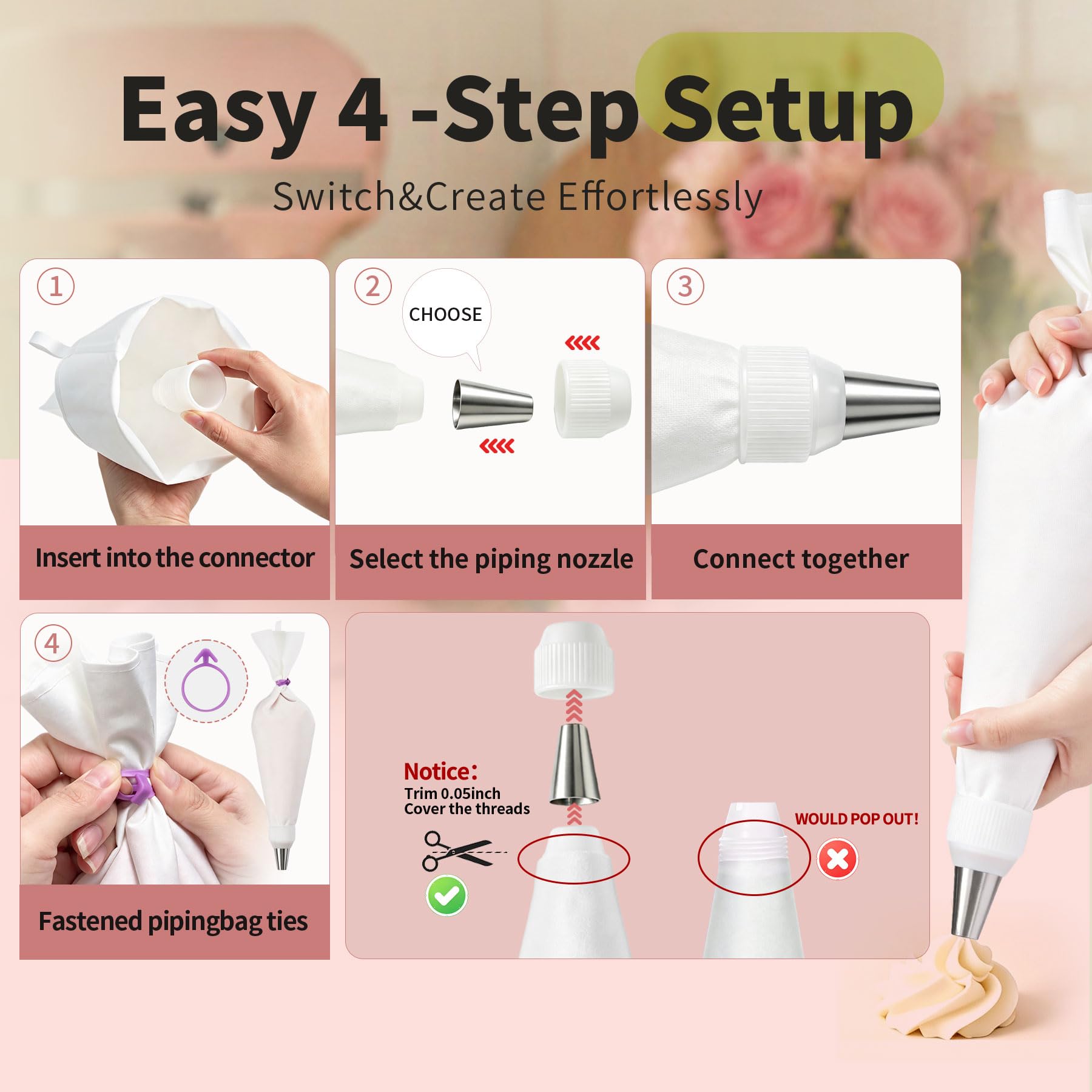 Easy 4 -Step Setup

Switch&Create Effortlessly

1

Insert into the connector

2

CHOOSE

Select the piping nozzle

3

Connect together

4

Fastened pipingbag ties

Notice:
Trim 0.05inch
Cover the threads

WOULD POP OUT!