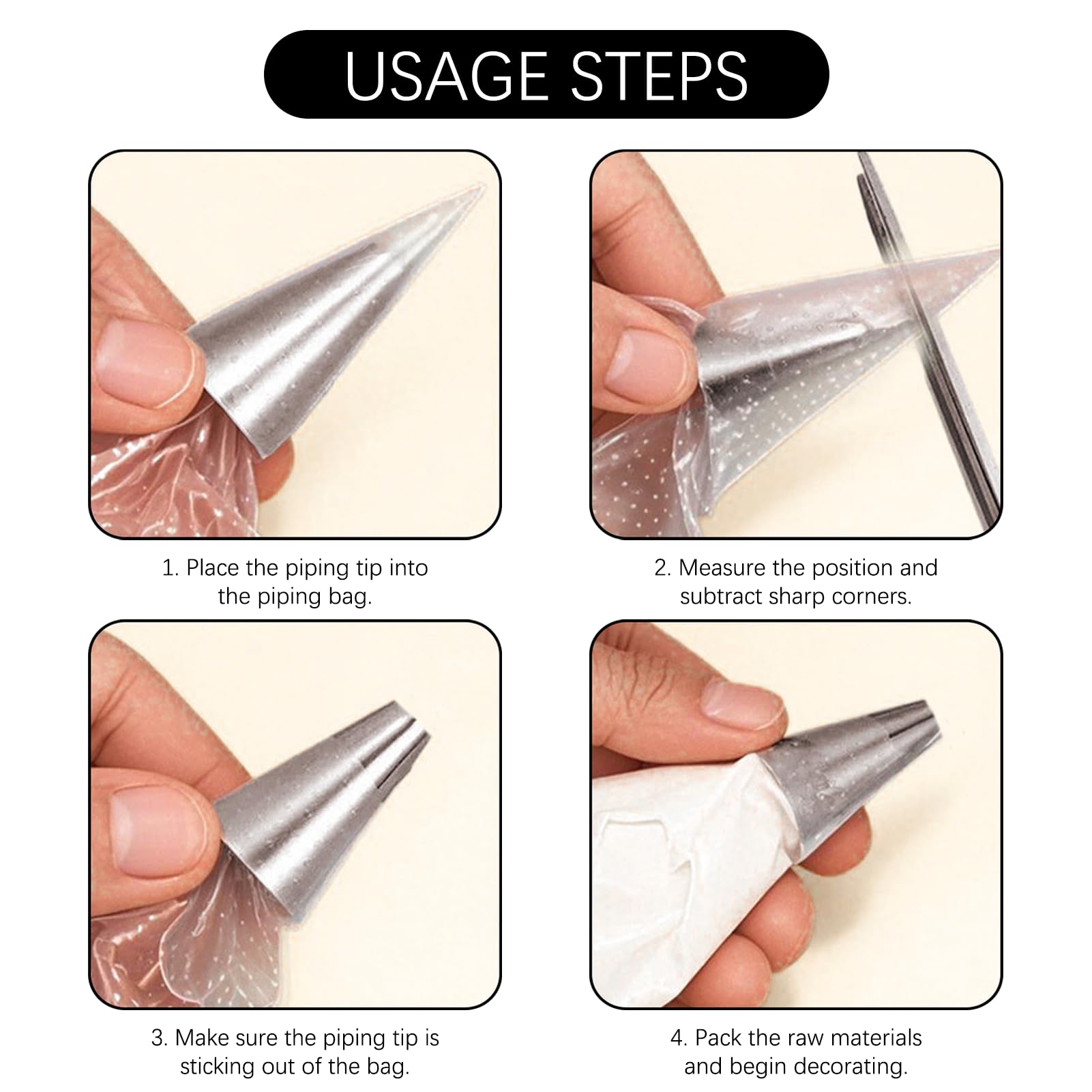 USAGE STEPS

1. Place the piping tip into the piping bag.

2. Measure the position and subtract sharp corners.

3. Make sure the piping tip is sticking out of the bag.

4. Pack the raw materials and begin decorating.